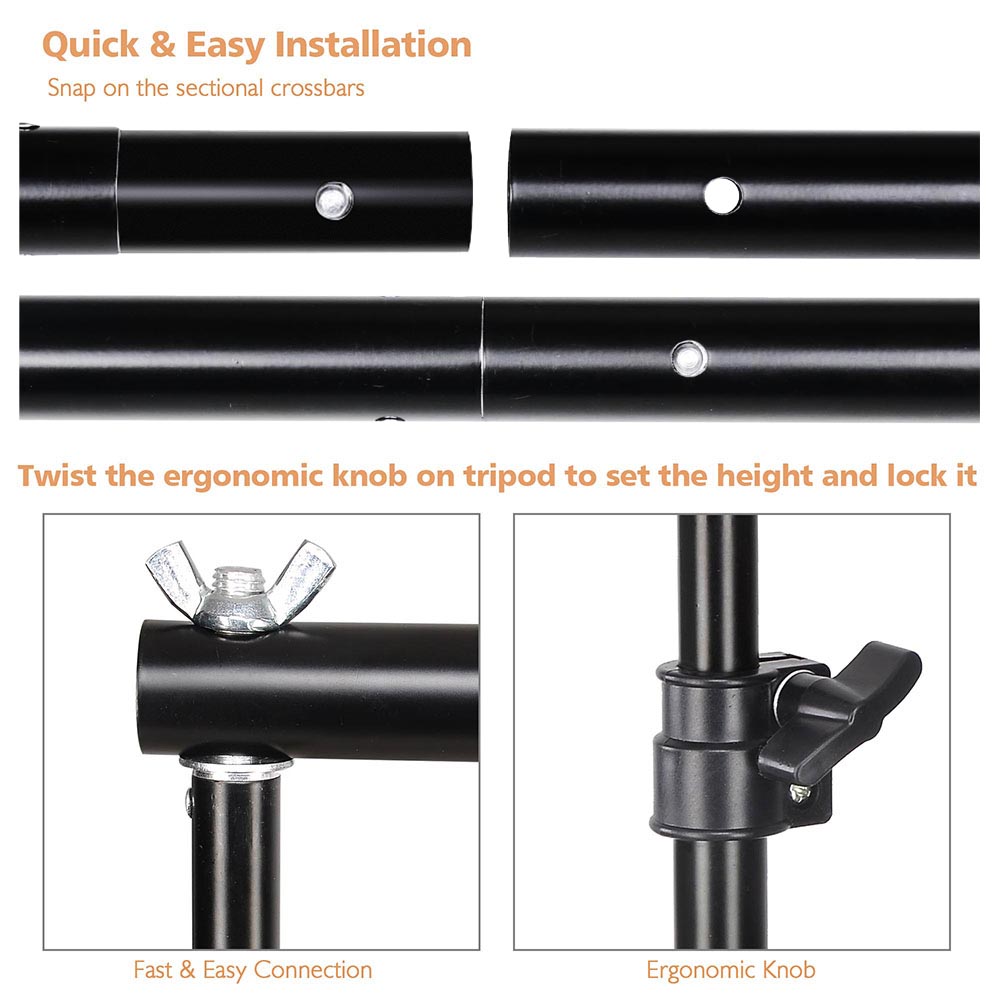 Quick & Easy Installation

Snap on the sectional crossbars

Twist the ergonomic knob on tripod to set the height and lock it

Fast & Easy Connection

Ergonomic Knob