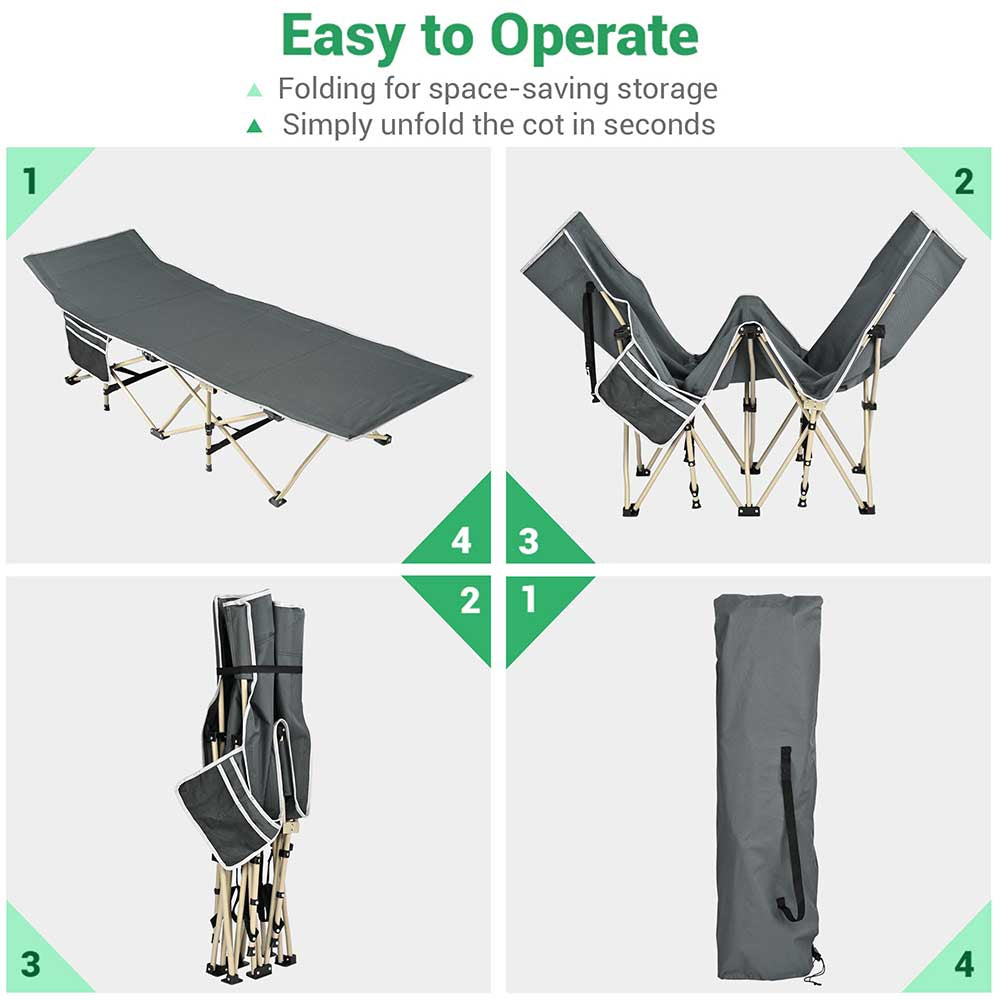 Easy to Operate

▲ Folding for space-saving storage
▲ Simply unfold the cot in seconds

1

2

4

3

2

1

3

4