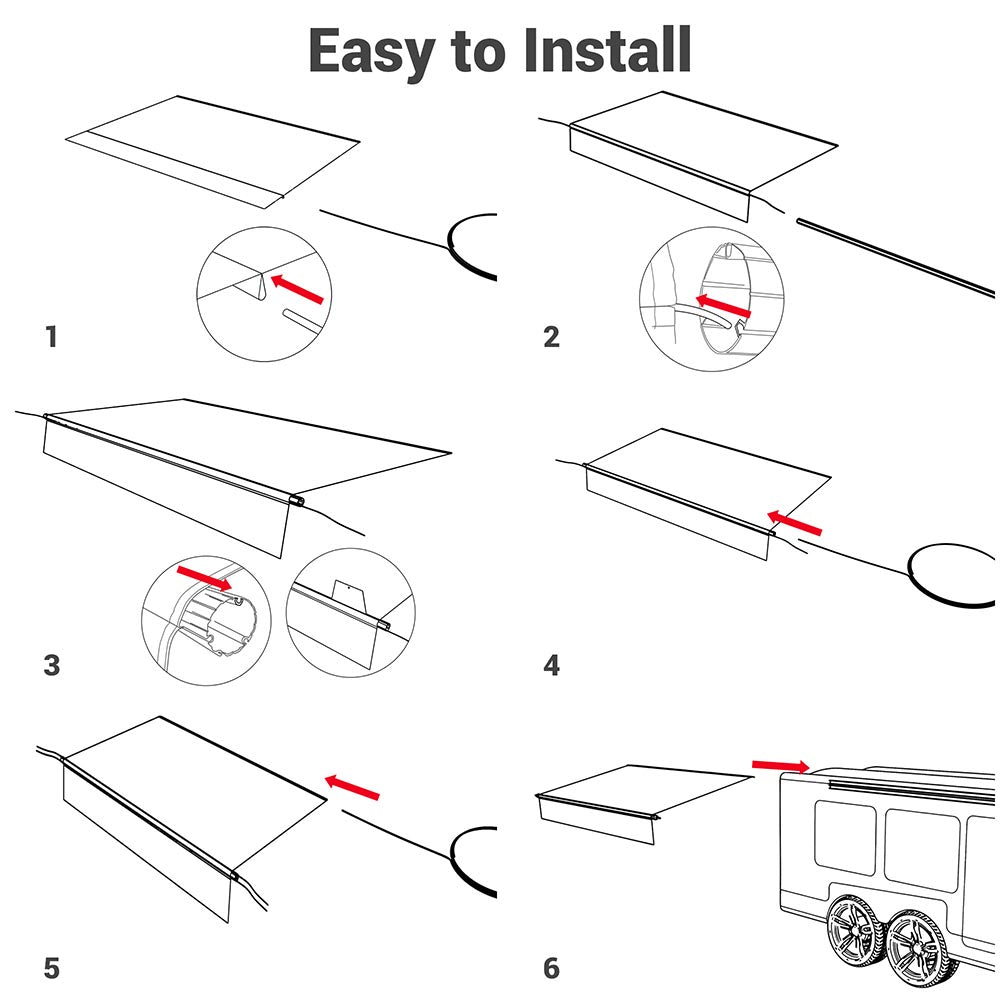 Easy to Install

1

2

3

4

5

6