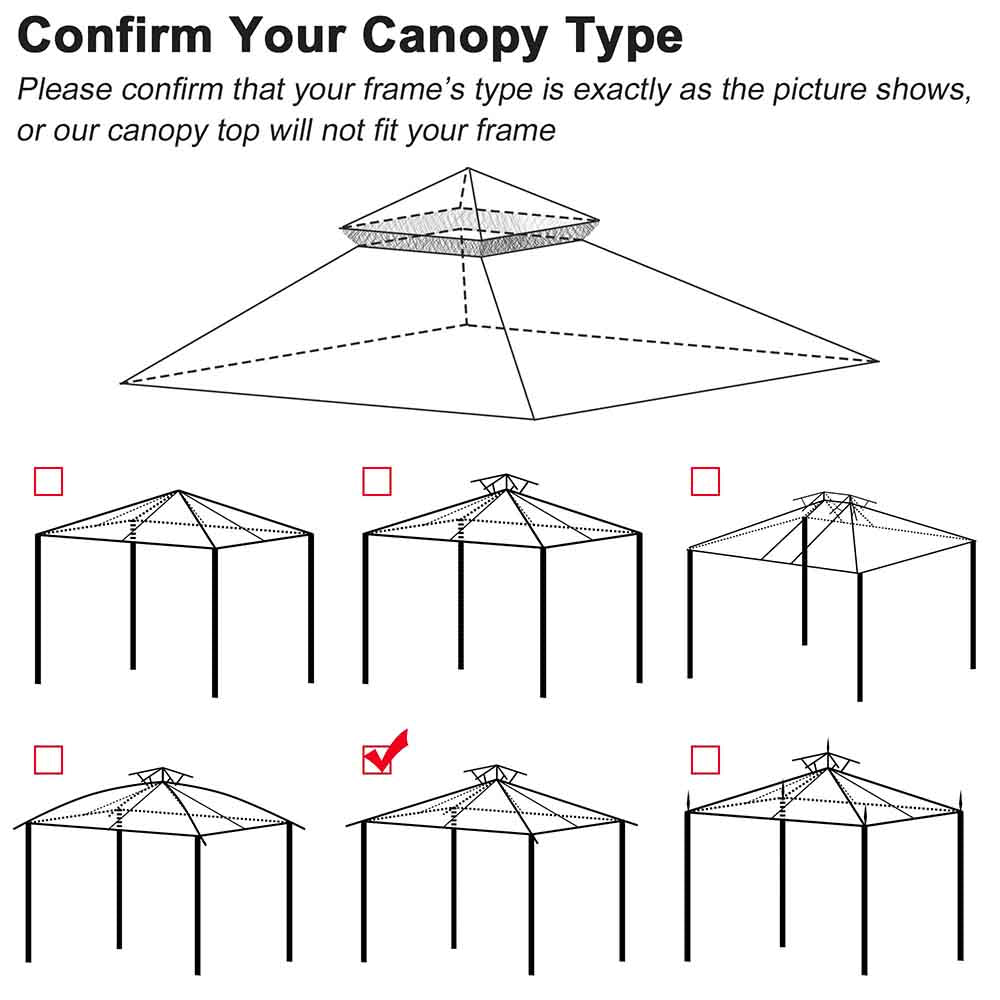 Confirm Your Canopy Type

Please confirm that your frame's type is exactly as the picture shows, or our canopy top will not fit your frame