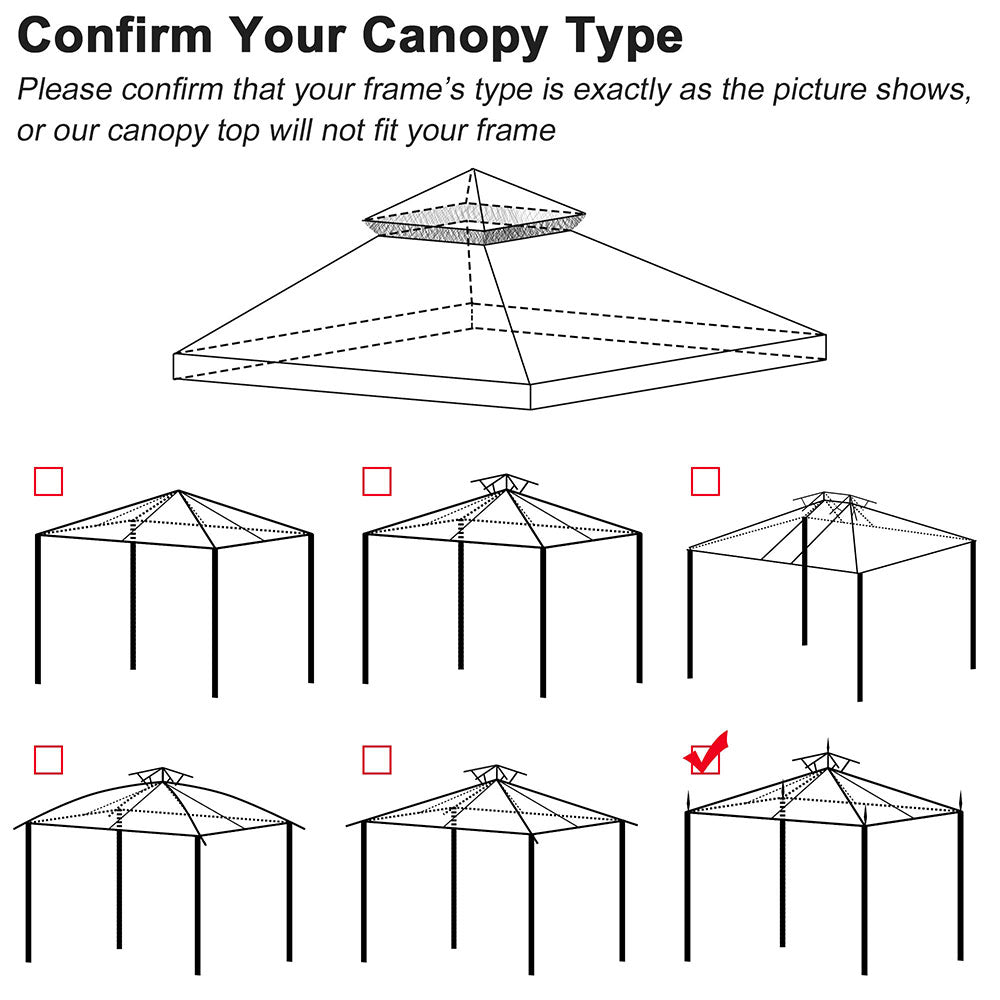 Confirm Your Canopy Type

Please confirm that your frame's type is exactly as the picture shows, or our canopy top will not fit your frame