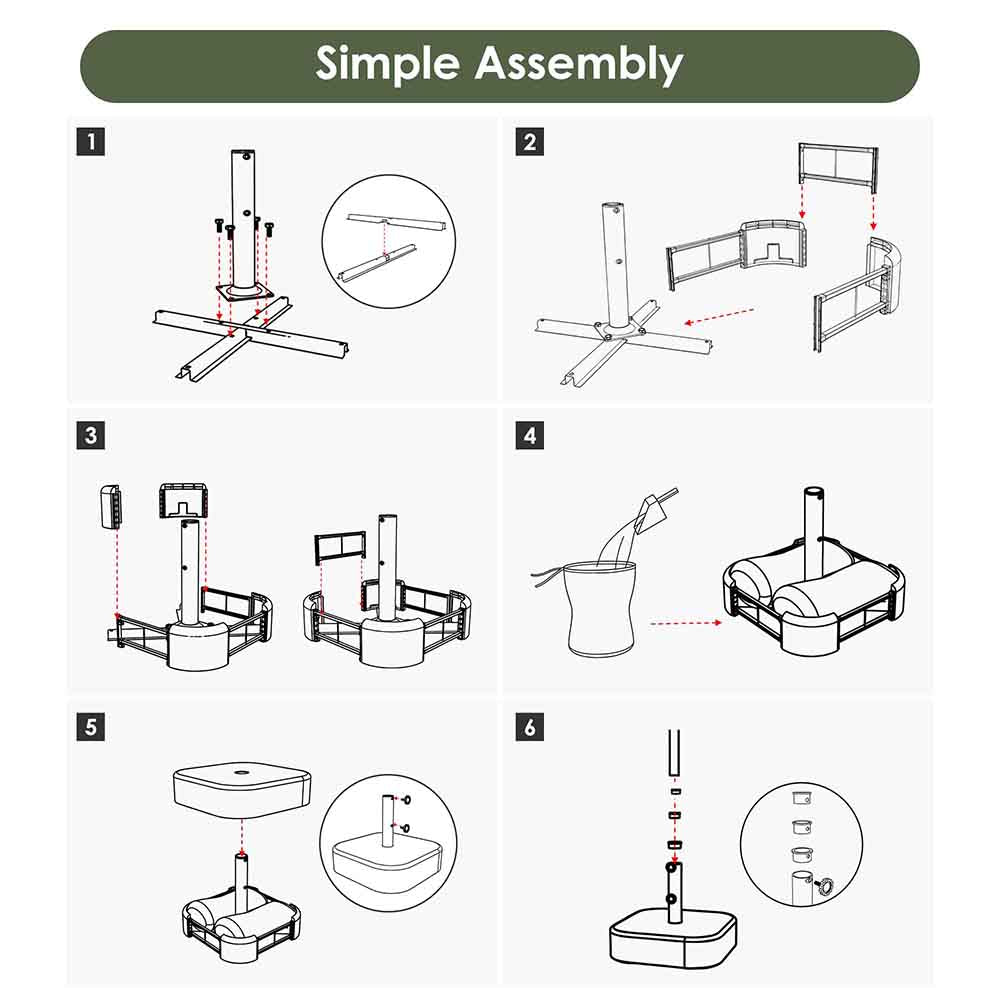 Simple Assembly

1

2

3

4

5

6