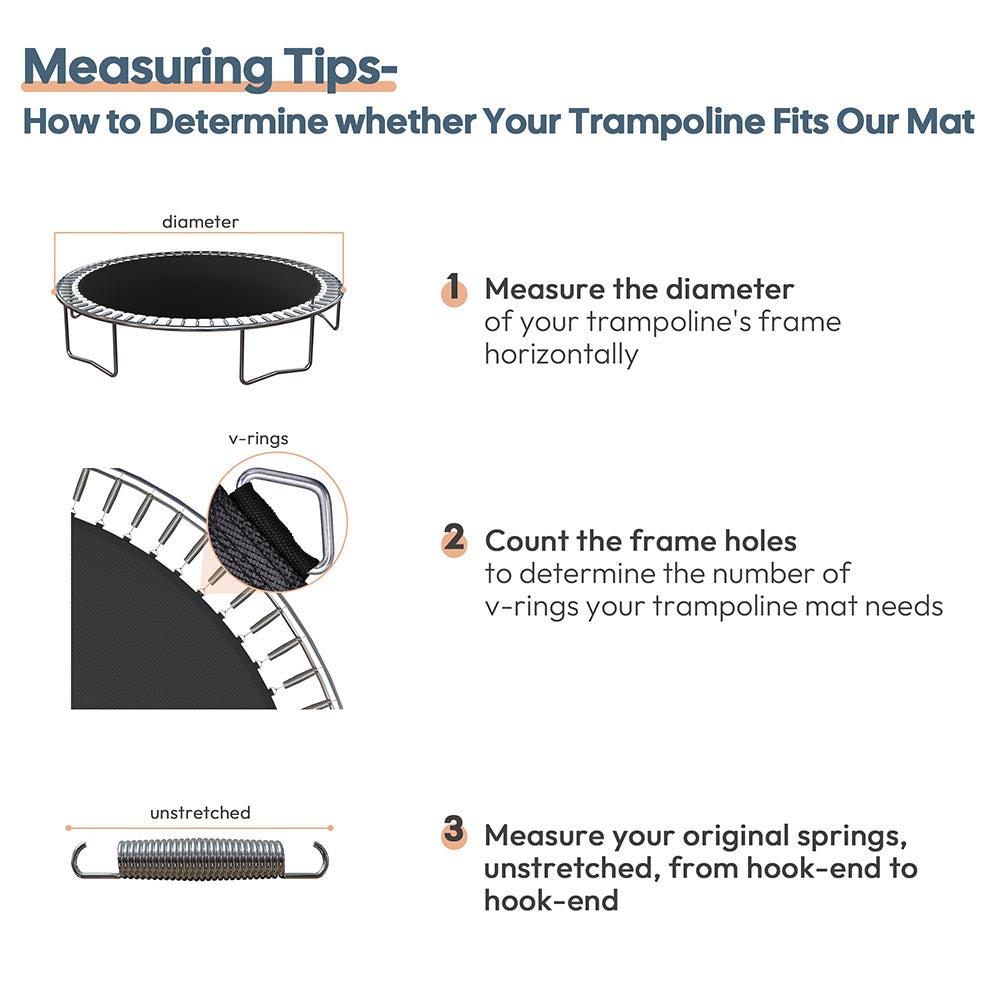 Measuring Tips-
How to Determine whether Your Trampoline Fits Our Mat

diameter

1 Measure the diameter of your trampoline's frame horizontally

v-rings

2 Count the frame holes to determine the number of v-rings your trampoline mat needs

unstretched

3 Measure your original springs, unstretched, from hook-end to hook-end