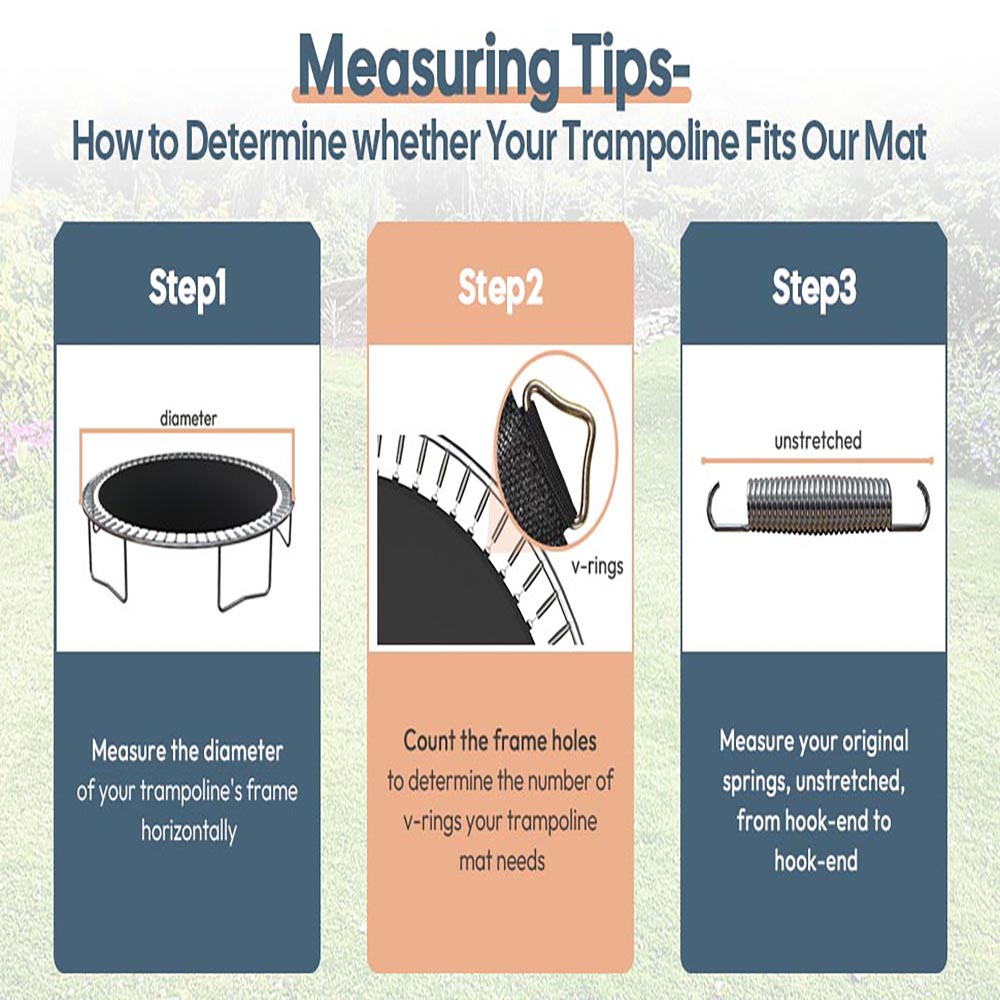 Measuring Tips-
How to Determine whether Your Trampoline Fits Our Mat

Step1

diameter

Measure the diameter of your trampoline's frame horizontally

Step2

v-rings

Count the frame holes to determine the number of v-rings your trampoline mat needs

Step3

unstretched

Measure your original springs, unstretched, from hook-end to hook-end