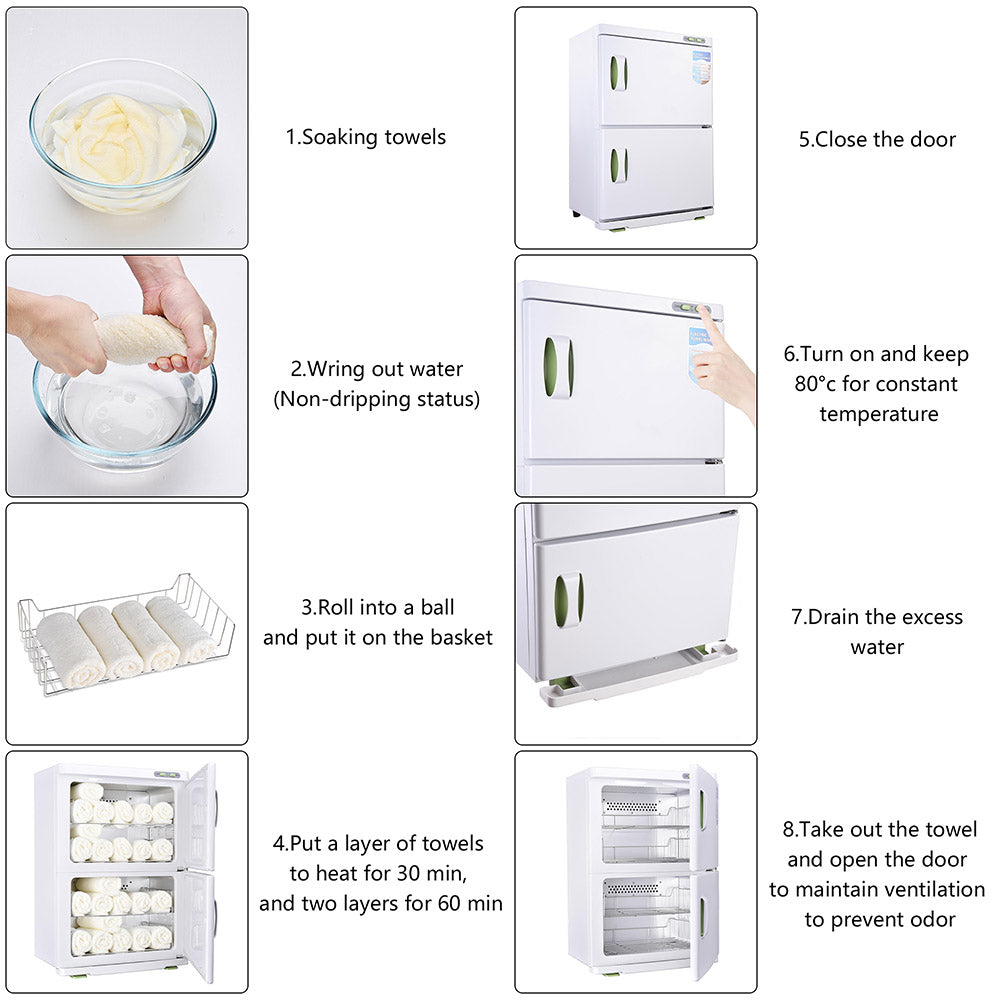 1.Soaking towels

2.Wring out water
(Non-dripping status)

3.Roll into a ball
and put it on the basket

4.Put a layer of towels
to heat for 30 min,
and two layers for 60 min

5.Close the door

6.Turn on and keep
80°c for constant
temperature

7.Drain the excess
water

8.Take out the towel
and open the door
to maintain ventilation
to prevent odor