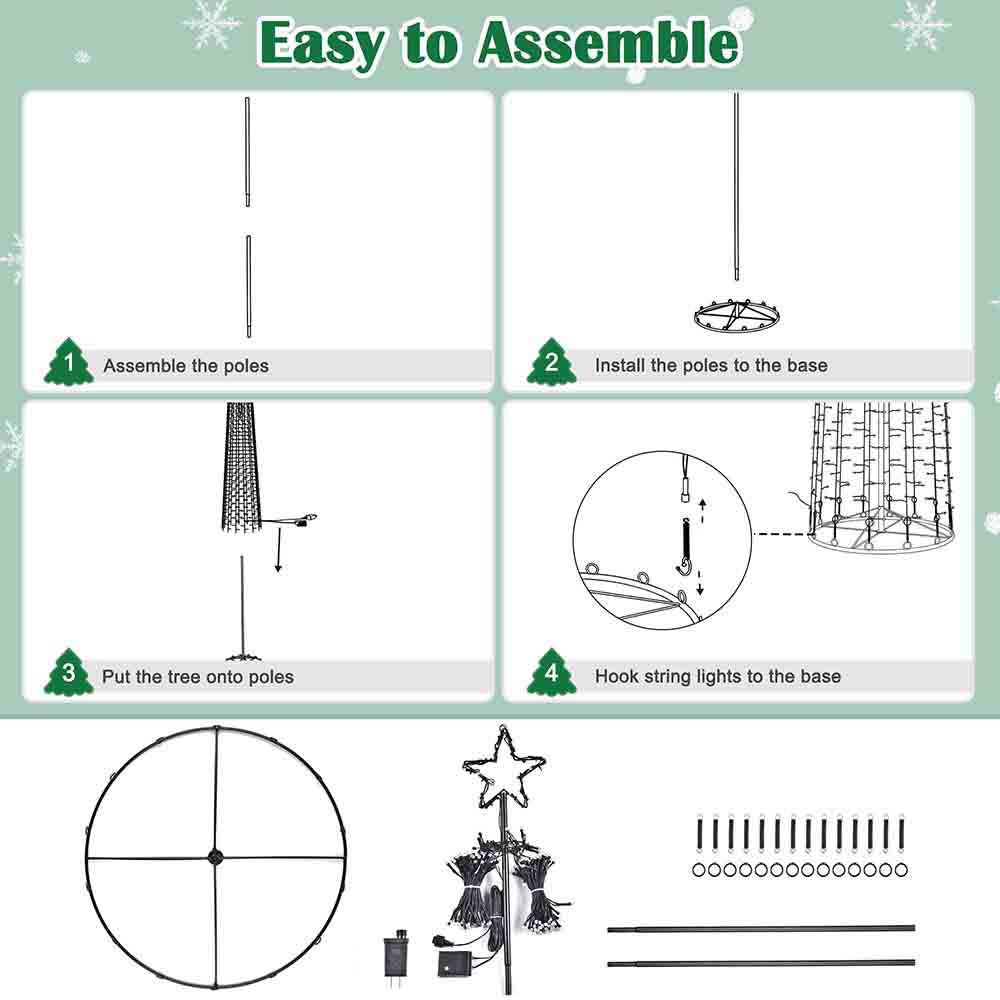 Easy to Assemble

1 Assemble the poles

2 Install the poles to the base

3 Put the tree onto poles

4 Hook string lights to the base