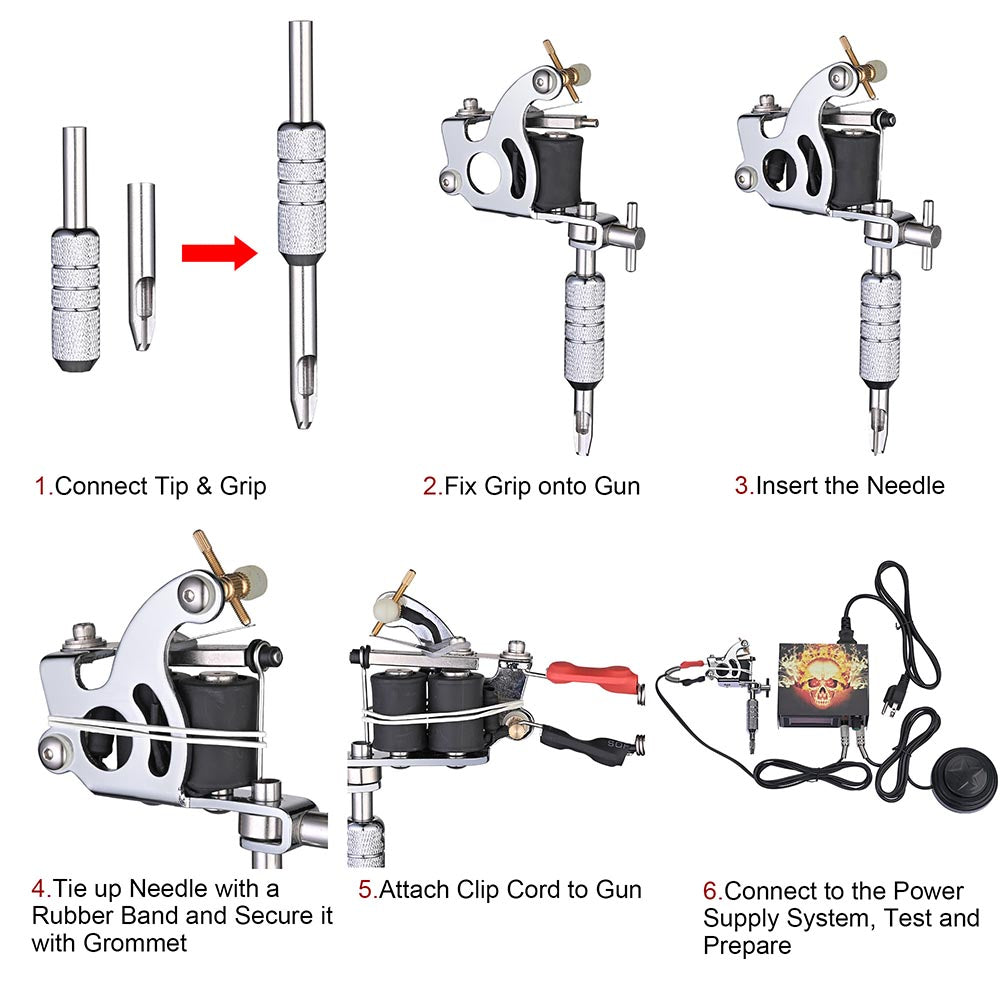 1.Connect Tip & Grip

2.Fix Grip onto Gun

3.Insert the Needle

4.Tie up Needle with a Rubber Band and Secure it with Grommet

5.Attach Clip Cord to Gun

6.Connect to the Power Supply System, Test and Prepare