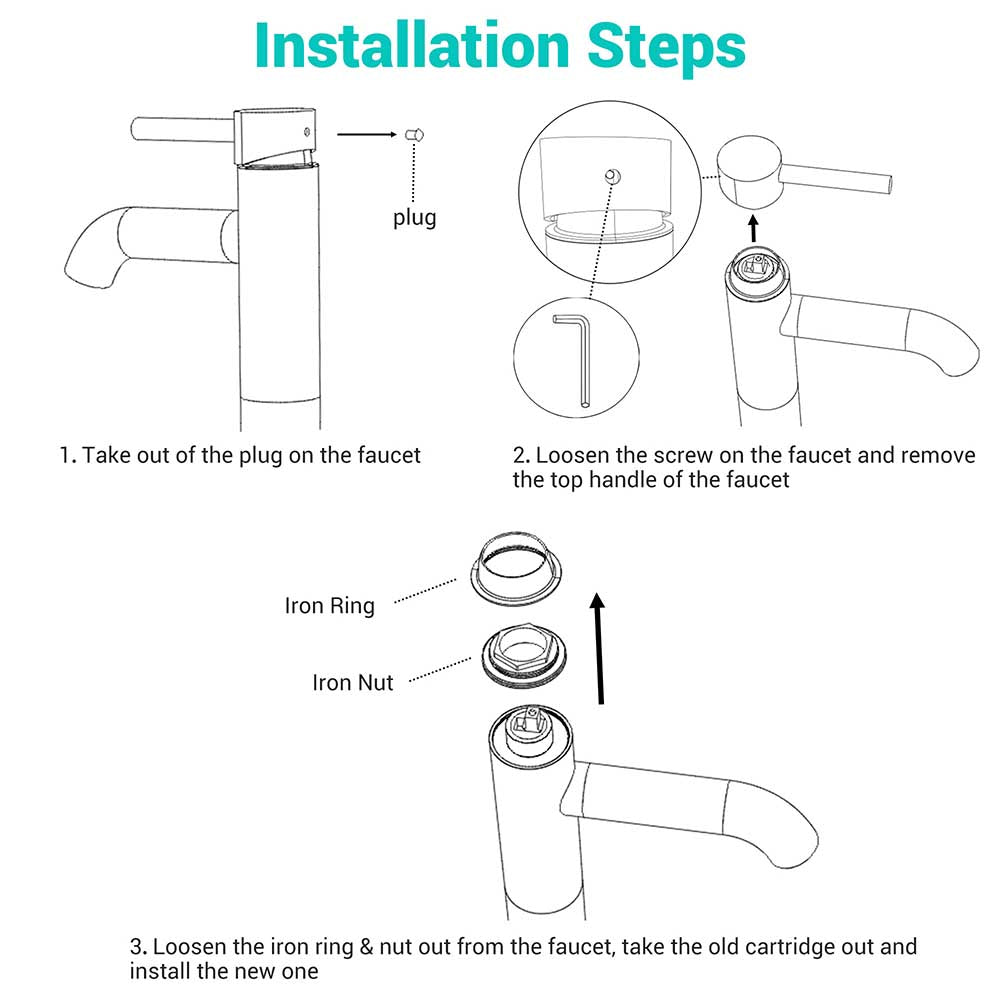 Installation Steps

plug

1. Take out of the plug on the faucet

2. Loosen the screw on the faucet and remove the top handle of the faucet

Iron Ring

Iron Nut

3. Loosen the iron ring & nut out from the faucet, take the old cartridge out and install the new one