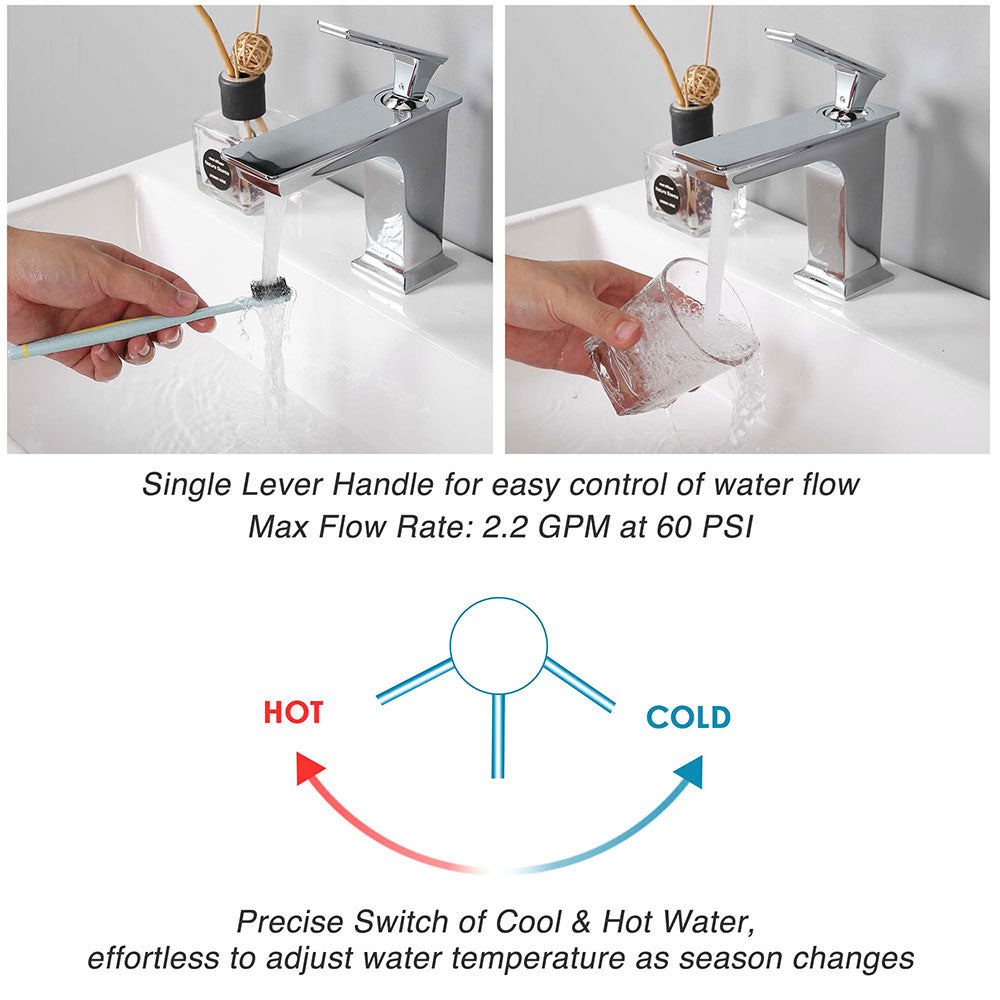 Single Lever Handle for easy control of water flow
Max Flow Rate: 2.2 GPM at 60 PSI

HOT

COLD

Precise Switch of Cool & Hot Water,
effortless to adjust water temperature as season changes