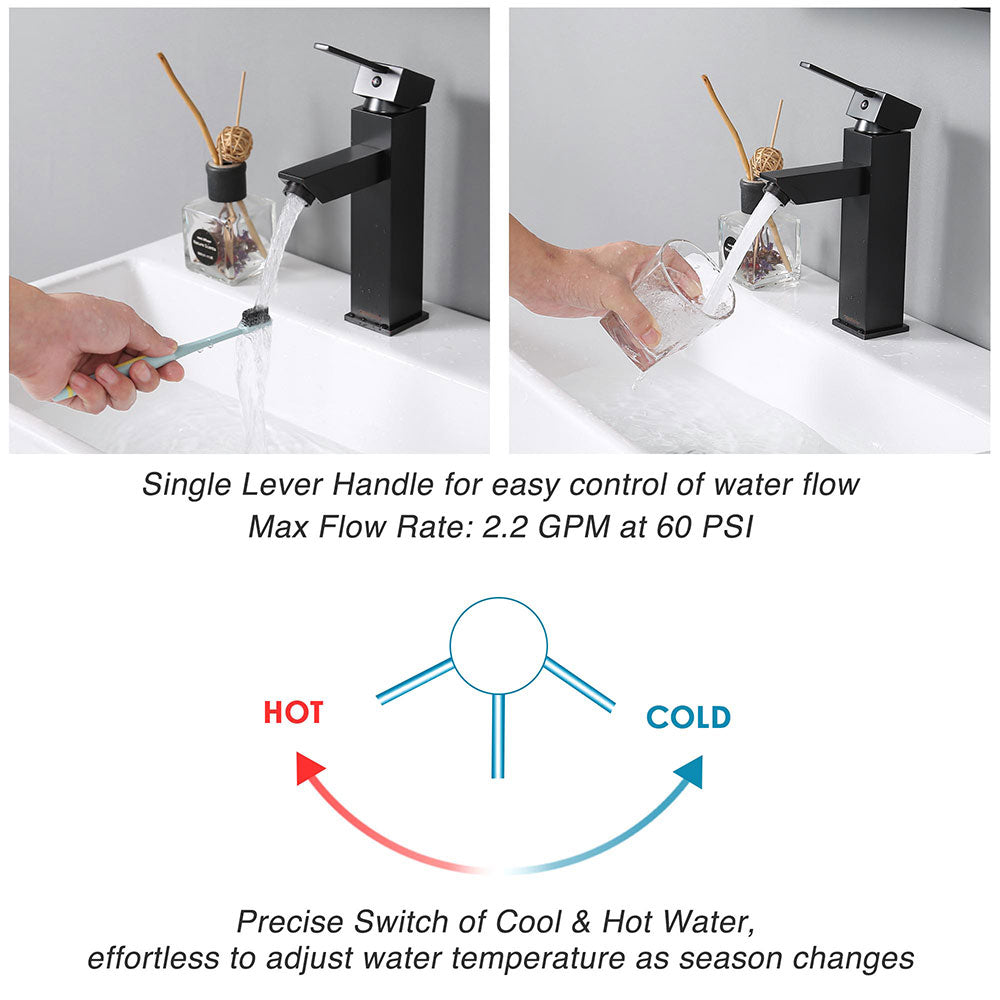 Single Lever Handle for easy control of water flow
Max Flow Rate: 2.2 GPM at 60 PSI

HOT

COLD

Precise Switch of Cool & Hot Water,
effortless to adjust water temperature as season changes