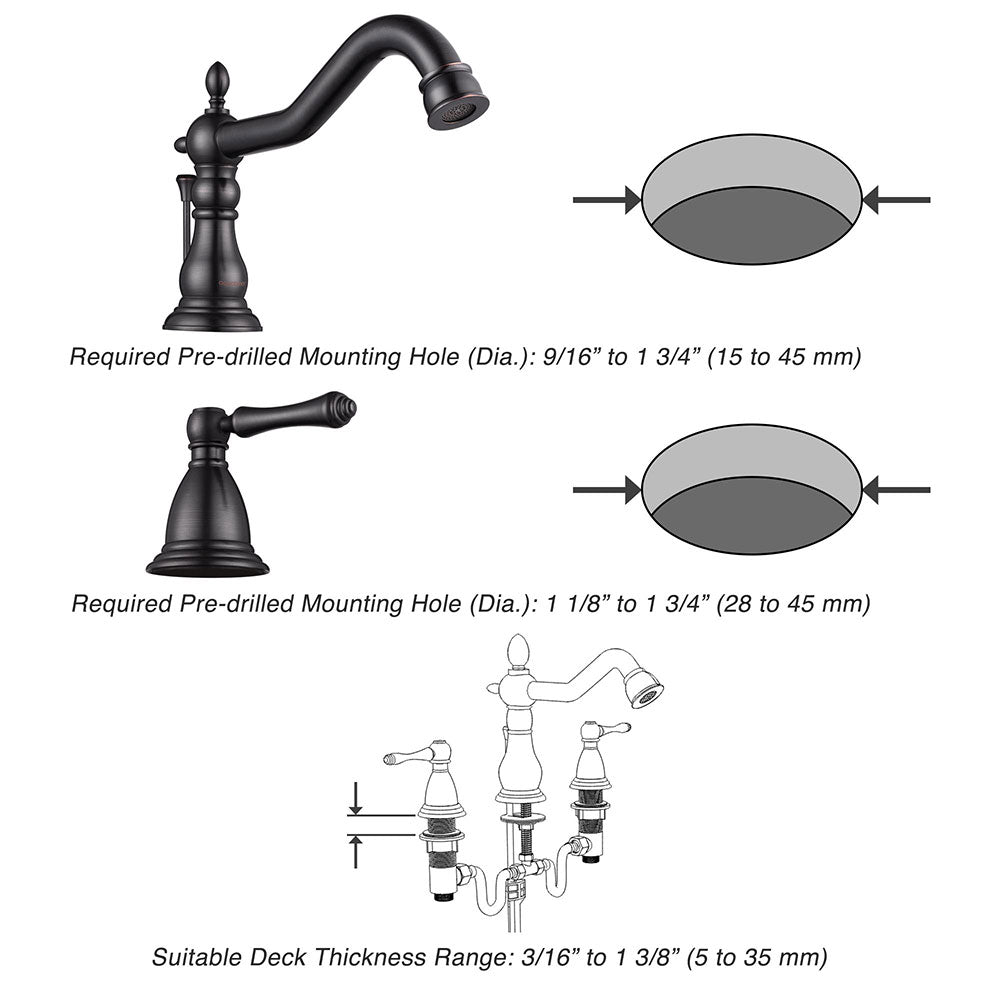 Required Pre-drilled Mounting Hole (Dia.): 9/16” to 1 3/4” (15 to 45 mm)

Required Pre-drilled Mounting Hole (Dia.): 1 1/8” to 1 3/4” (28 to 45 mm)

Suitable Deck Thickness Range: 3/16” to 1 3/8” (5 to 35 mm)