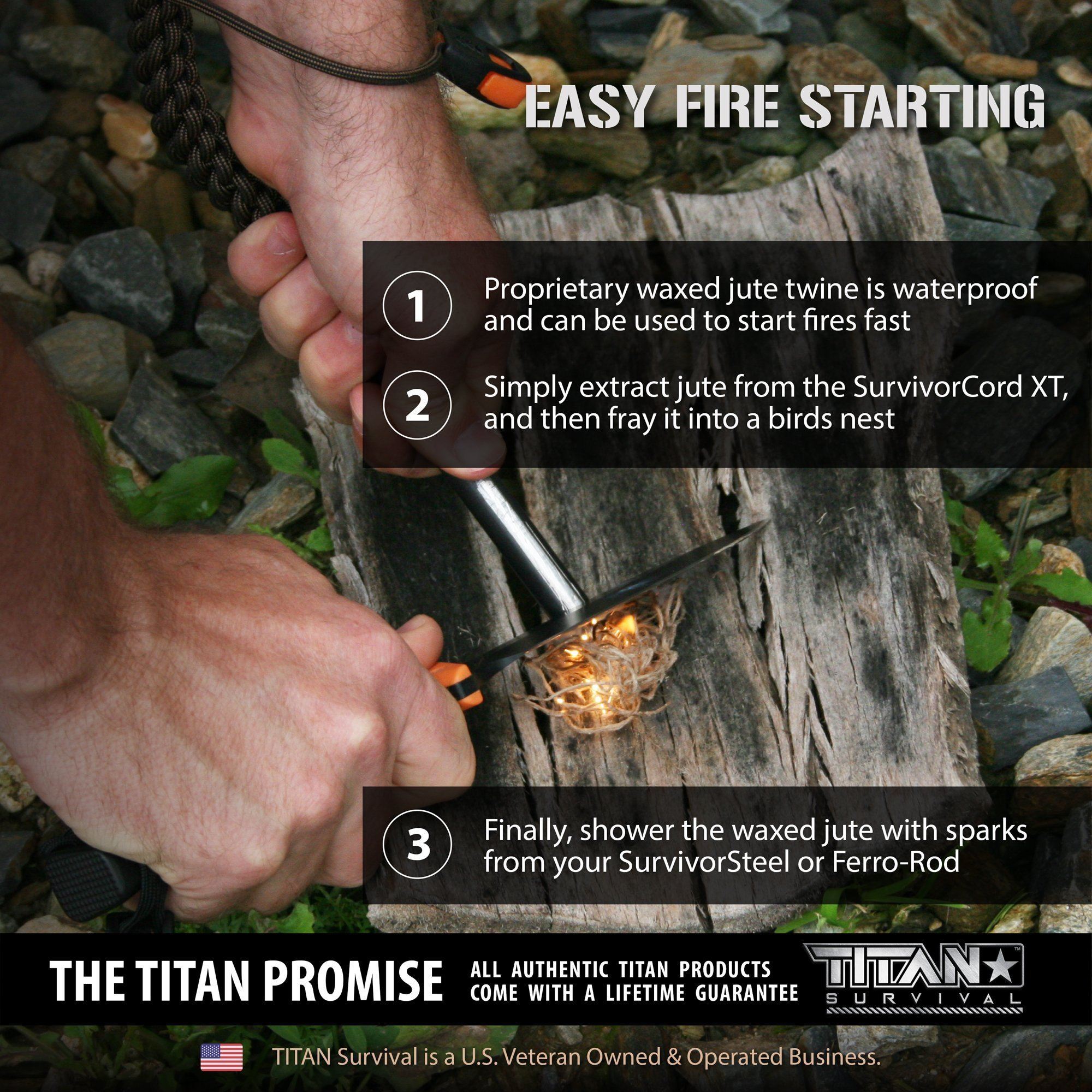 EASY FIRE STARTING

1 Proprietary waxed jute twine is waterproof and can be used to start fires fast

2 Simply extract jute from the SurvivorCord XT, and then fray it into a birds nest

3 Finally, shower the waxed jute with sparks from your SurvivorSteel or Ferro-Rod

THE TITAN PROMISE ALL AUTHENTIC TITAN PRODUCTS COME WITH A LIFETIME GUARANTEE TITAN™ SURVIVAL

TITAN Survival is a U.S. Veteran Owned & Operated Business.